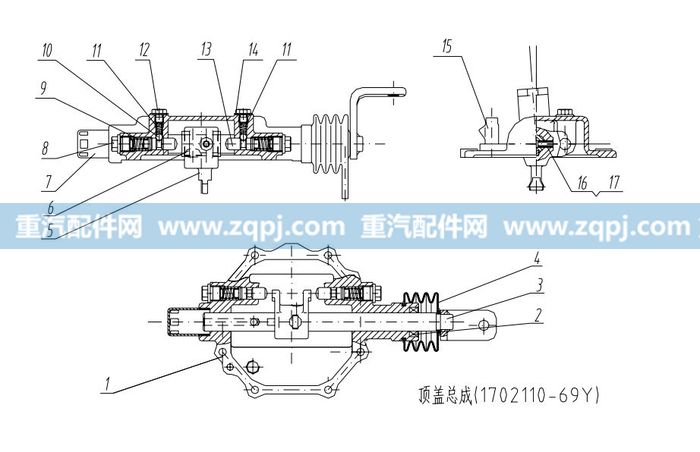 10 11 12 13 14 11

9

8

7

6

5

15

16 17

重汽配件网 www.zqpj.com 重汽配件网 www.zqpj.com

4

3

2

1

顶盖总成(1702110-69Y)